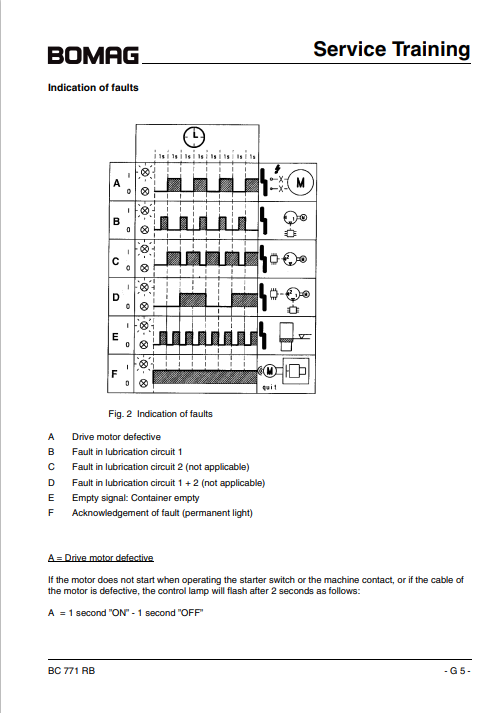 BOMAG

Service Training

Indication of faults

1s 1s 1s 1s 1s 1s 1s 1s

A I 0

M

B I 0

C I 0

D I 0

E I 0

F I 0

M

quit

Fig. 2 Indication of faults

A Drive motor defective
B Fault in lubrication circuit 1
C Fault in lubrication circuit 2 (not applicable)
D Fault in lubrication circuit 1 + 2 (not applicable)
E Empty signal: Container empty
F Acknowledgement of fault (permanent light)

A = Drive motor defective

If the motor does not start when operating the starter switch or the machine contact, or if the cable of the motor is defective, the control lamp will flash after 2 seconds as follows:

A = 1 second "ON" - 1 second "OFF"

BC 771 RB

- G 5 -