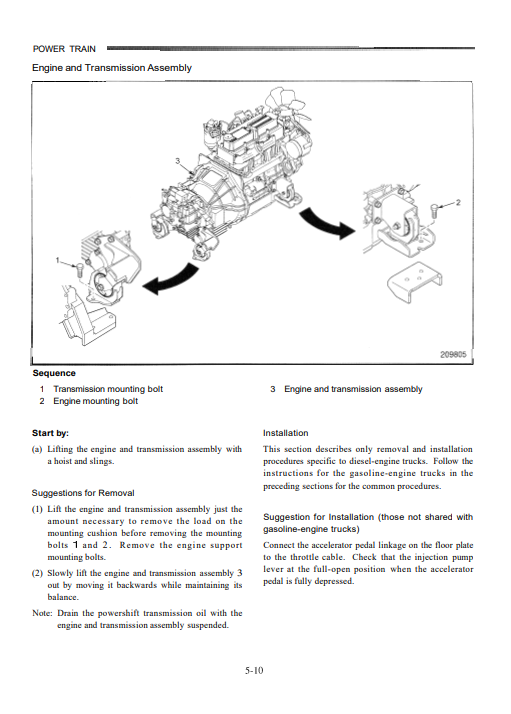 POWER TRAIN

Engine and Transmission Assembly

3

1

2

209805

Sequence

1 Transmission mounting bolt
2 Engine mounting bolt

3 Engine and transmission assembly

Start by:

(a) Lifting the engine and transmission assembly with a hoist and slings.

Suggestions for Removal

(1) Lift the engine and transmission assembly just the amount necessary to remove the load on the mounting cushion before removing the mounting bolts 1 and 2. Remove the engine support mounting bolts.

(2) Slowly lift the engine and transmission assembly 3 out by moving it backwards while maintaining its balance.

Note: Drain the powershift transmission oil with the engine and transmission assembly suspended.

Installation

This section describes only removal and installation procedures specific to diesel-engine trucks. Follow the instructions for the gasoline-engine trucks in the preceding sections for the common procedures.

Suggestion for Installation (those not shared with gasoline-engine trucks)

Connect the accelerator pedal linkage on the floor plate to the throttle cable. Check that the injection pump lever at the full-open position when the accelerator pedal is fully depressed.

5-10