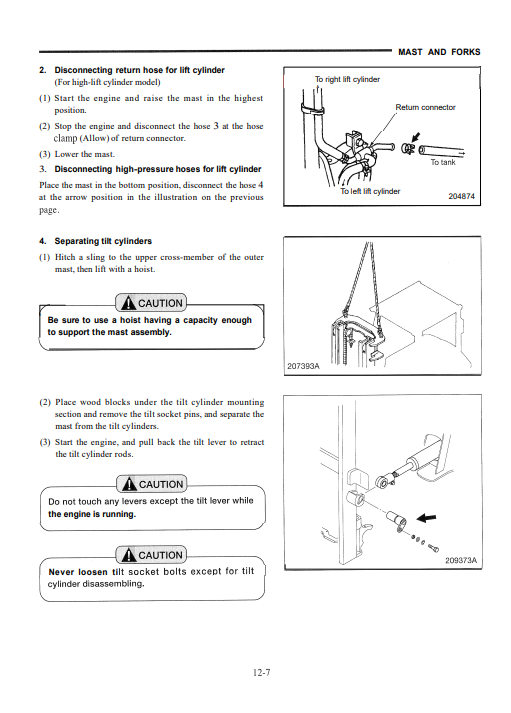 MAST AND FORKS

2. Disconnecting return hose for lift cylinder
(For high-lift cylinder model)

(1) Start the engine and raise the mast in the highest position.

(2) Stop the engine and disconnect the hose 3 at the hose clamp (Allow) of return connector.

(3) Lower the mast.

3. Disconnecting high-pressure hoses for lift cylinder

Place the mast in the bottom position, disconnect the hose 4 at the arrow position in the illustration on the previous page.

To right lift cylinder
Return connector
To tank
To left lift cylinder
204874

4. Separating tilt cylinders

(1) Hitch a sling to the upper cross-member of the outer mast, then lift with a hoist.

CAUTION

Be sure to use a hoist having a capacity enough to support the mast assembly.

207393A

(2) Place wood blocks under the tilt cylinder mounting section and remove the tilt socket pins, and separate the mast from the tilt cylinders.

(3) Start the engine, and pull back the tilt lever to retract the tilt cylinder rods.

CAUTION

Do not touch any levers except the tilt lever while the engine is running.

CAUTION

Never loosen tilt socket bolts except for tilt cylinder disassembling.

209373A

12-7