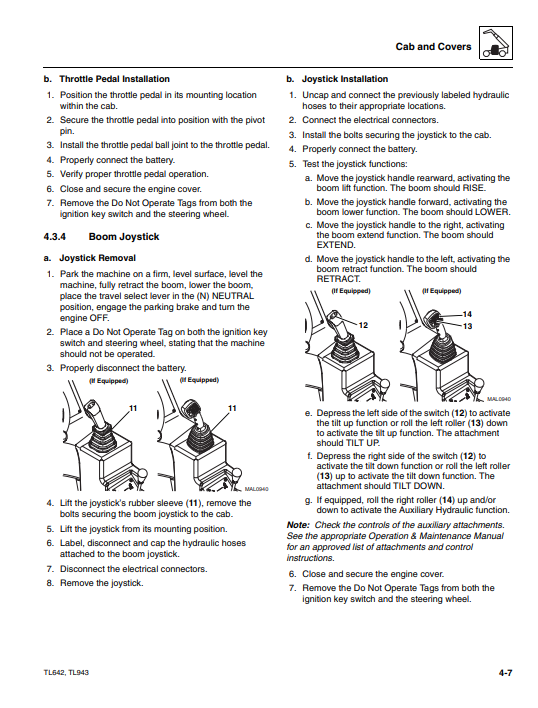 Cab and Covers

b. Throttle Pedal Installation

1. Position the throttle pedal in its mounting location within the cab.
2. Secure the throttle pedal into position with the pivot pin.
3. Install the throttle pedal ball joint to the throttle pedal.
4. Properly connect the battery.
5. Verify proper throttle pedal operation.
6. Close and secure the engine cover.
7. Remove the Do Not Operate Tags from both the ignition key switch and the steering wheel.

4.3.4 Boom Joystick

a. Joystick Removal

1. Park the machine on a firm, level surface, level the machine, fully retract the boom, lower the boom, place the travel select lever in the (N) NEUTRAL position, engage the parking brake and turn the engine OFF.
2. Place a Do Not Operate Tag on both the ignition key switch and steering wheel, stating that the machine should not be operated.
3. Properly disconnect the battery.

(If Equipped) (If Equipped)
11 11
MAL0940

4. Lift the joystick's rubber sleeve (11), remove the bolts securing the boom joystick to the cab.
5. Lift the joystick from its mounting position.
6. Label, disconnect and cap the hydraulic hoses attached to the boom joystick.
7. Disconnect the electrical connectors.
8. Remove the joystick.

b. Joystick Installation

1. Uncap and connect the previously labeled hydraulic hoses to their appropriate locations.
2. Connect the electrical connectors.
3. Install the bolts securing the joystick to the cab.
4. Properly connect the battery.
5. Test the joystick functions:
a. Move the joystick handle rearward, activating the boom lift function. The boom should RISE.
b. Move the joystick handle forward, activating the boom lower function. The boom should LOWER.
c. Move the joystick handle to the right, activating the boom extend function. The boom should EXTEND.
d. Move the joystick handle to the left, activating the boom retract function. The boom should RETRACT.

(If Equipped) (If Equipped)
12 14 13
MAL0940

e. Depress the left side of the switch (12) to activate the tilt up function or roll the left roller (13) down to activate the tilt up function. The attachment should TILT UP.
f. Depress the right side of the switch (12) to activate the tilt down function or roll the left roller (13) up to activate the tilt down function. The attachment should TILT DOWN.
g. If equipped, roll the right roller (14) up and/or down to activate the Auxiliary Hydraulic function.

Note: Check the controls of the auxiliary attachments. See the appropriate Operation & Maintenance Manual for an approved list of attachments and control instructions.

6. Close and secure the engine cover.
7. Remove the Do Not Operate Tags from both the ignition key switch and the steering wheel.

TL642, TL943 4-7