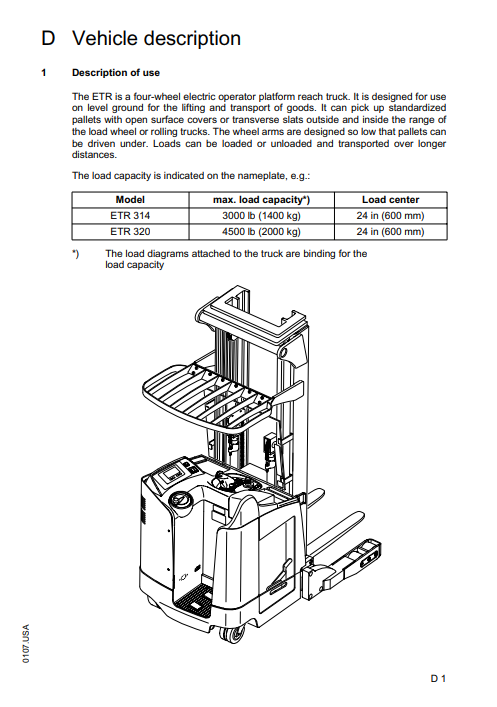 D Vehicle description

1 Description of use

The ETR is a four-wheel electric operator platform reach truck. It is designed for use on level ground for the lifting and transport of goods. It can pick up standardized pallets with open surface covers or transverse slats outside and inside the range of the load wheel or rolling trucks. The wheel arms are designed so low that pallets can be driven under. Loads can be loaded or unloaded and transported over longer distances.

The load capacity is indicated on the nameplate, e.g.:

| Model | max. load capacity*) | Load center |
|---|---|---|
| ETR 314 | 3000 lb (1400 kg) | 24 in (600 mm) |
| ETR 320 | 4500 lb (2000 kg) | 24 in (600 mm) |

*) The load diagrams attached to the truck are binding for the load capacity

0107.USA

D 1