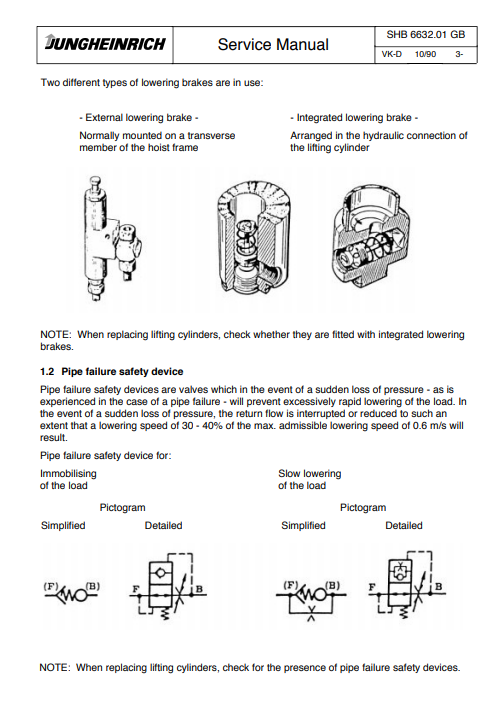 JUNGHEINRICH

Service Manual

SHB 6632.01 GB

VK-D 10/90 3-

Two different types of lowering brakes are in use:

- External lowering brake -

Normally mounted on a transverse member of the hoist frame

- Integrated lowering brake -

Arranged in the hydraulic connection of the lifting cylinder

NOTE: When replacing lifting cylinders, check whether they are fitted with integrated lowering brakes.

1.2 Pipe failure safety device

Pipe failure safety devices are valves which in the event of a sudden loss of pressure - as is experienced in the case of a pipe failure - will prevent excessively rapid lowering of the load. In the event of a sudden loss of pressure, the return flow is interrupted or reduced to such an extent that a lowering speed of 30 - 40% of the max. admissible lowering speed of 0.6 m/s will result.

Pipe failure safety device for:

Immobilising of the load

Pictogram

Simplified

Detailed

(F) (B)

F B

Slow lowering of the load

Pictogram

Simplified

Detailed

(F) (B)

F B

NOTE: When replacing lifting cylinders, check for the presence of pipe failure safety devices.