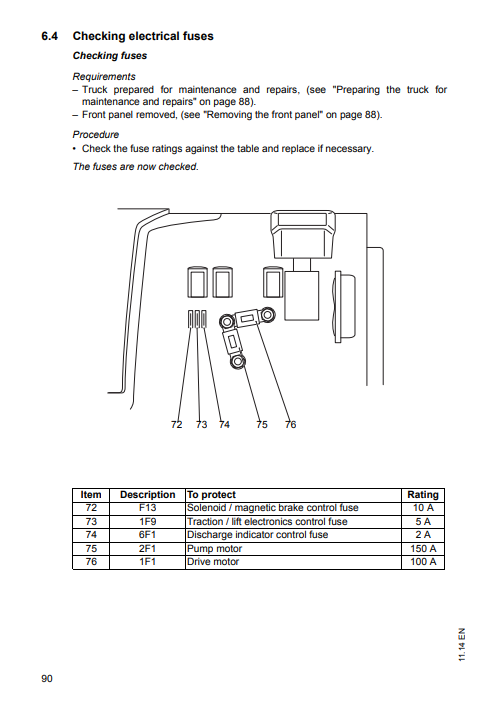 6.4 Checking electrical fuses

Checking fuses

Requirements
– Truck prepared for maintenance and repairs, (see "Preparing the truck for maintenance and repairs" on page 88).
– Front panel removed, (see "Removing the front panel" on page 88).

Procedure
• Check the fuse ratings against the table and replace if necessary.

The fuses are now checked.

72 73 74 75 76

| Item | Description | To protect | Rating |
|---|---|---|---|
| 72 | F13 | Solenoid / magnetic brake control fuse | 10 A |
| 73 | 1F9 | Traction / lift electronics control fuse | 5 A |
| 74 | 6F1 | Discharge indicator control fuse | 2 A |
| 75 | 2F1 | Pump motor | 150 A |
| 76 | 1F1 | Drive motor | 100 A |

11.14 EN

90