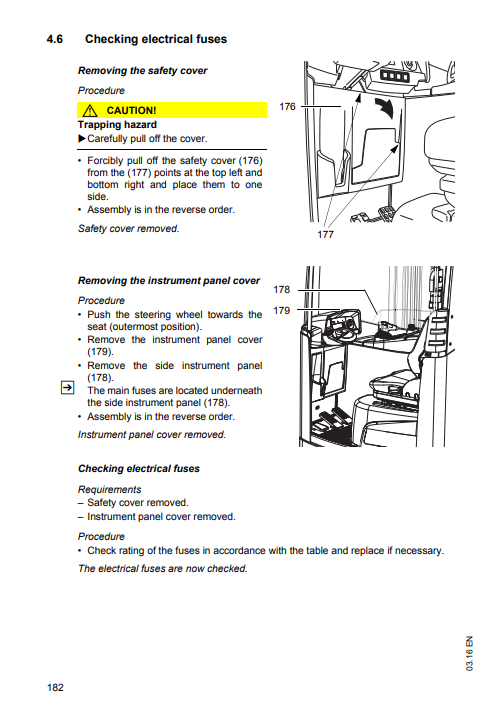 4.6 Checking electrical fuses

Removing the safety cover

Procedure

CAUTION!

Trapping hazard

▶Carefully pull off the cover.

• Forcibly pull off the safety cover (176) from the (177) points at the top left and bottom right and place them to one side.
• Assembly is in the reverse order.

Safety cover removed.

176

177

Removing the instrument panel cover

Procedure
• Push the steering wheel towards the seat (outermost position).
• Remove the instrument panel cover (179).
• Remove the side instrument panel (178).
The main fuses are located underneath the side instrument panel (178).
• Assembly is in the reverse order.

Instrument panel cover removed.

178

179

Checking electrical fuses

Requirements
– Safety cover removed.
– Instrument panel cover removed.

Procedure
• Check rating of the fuses in accordance with the table and replace if necessary.

The electrical fuses are now checked.

03.16 EN

182