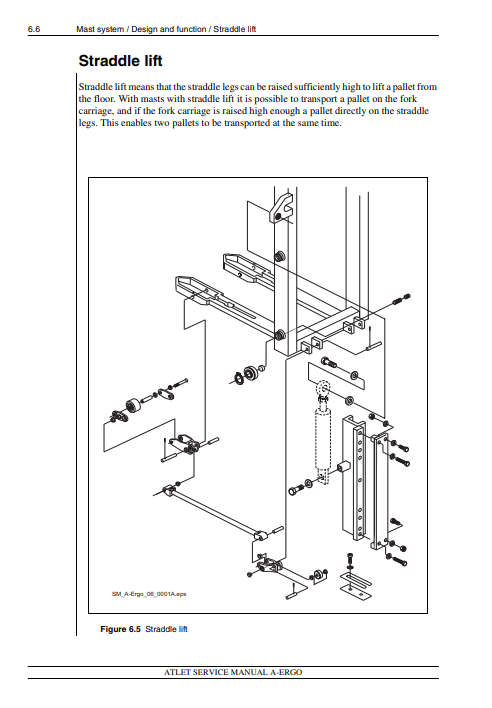 6.6 Mast system / Design and function / Straddle lift

Straddle lift

Straddle lift means that the straddle legs can be raised sufficiently high to lift a pallet from the floor. With masts with straddle lift it is possible to transport a pallet on the fork carriage, and if the fork carriage is raised high enough a pallet directly on the straddle legs. This enables two pallets to be transported at the same time.

SM_A-Ergo_06_0001A.eps

Figure 6.5 Straddle lift

ATLET SERVICE MANUAL A-ERGO