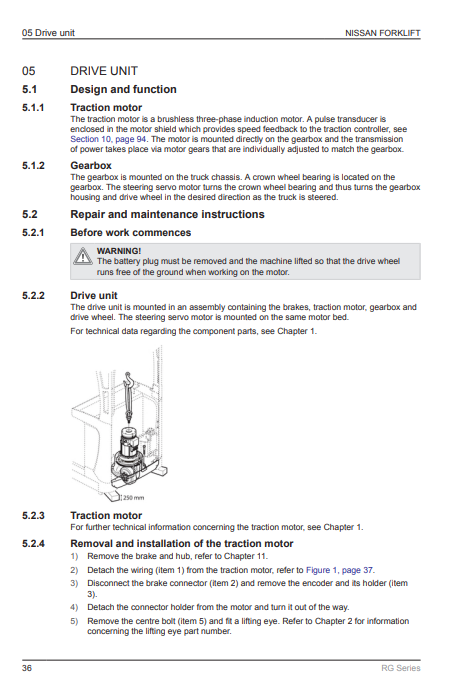 05 Drive unit

NISSAN FORKLIFT

05 DRIVE UNIT

5.1 Design and function

5.1.1 Traction motor

The traction motor is a brushless three-phase induction motor. A pulse transducer is enclosed in the motor shield which provides speed feedback to the traction controller, see Section 10, page 94. The motor is mounted directly on the gearbox and the transmission of power takes place via motor gears that are individually adjusted to match the gearbox.

5.1.2 Gearbox

The gearbox is mounted on the truck chassis. A crown wheel bearing is located on the gearbox. The steering servo motor turns the crown wheel bearing and thus turns the gearbox housing and drive wheel in the desired direction as the truck is steered.

5.2 Repair and maintenance instructions

5.2.1 Before work commences

WARNING!
The battery plug must be removed and the machine lifted so that the drive wheel runs free of the ground when working on the motor.

5.2.2 Drive unit

The drive unit is mounted in an assembly containing the brakes, traction motor, gearbox and drive wheel. The steering servo motor is mounted on the same motor bed.

For technical data regarding the component parts, see Chapter 1.

250 mm

5.2.3 Traction motor

For further technical information concerning the traction motor, see Chapter 1.

5.2.4 Removal and installation of the traction motor

1) Remove the brake and hub, refer to Chapter 11.
2) Detach the wiring (item 1) from the traction motor, refer to Figure 1, page 37.
3) Disconnect the brake connector (item 2) and remove the encoder and its holder (item 3).
4) Detach the connector holder from the motor and turn it out of the way.
5) Remove the centre bolt (item 5) and fit a lifting eye. Refer to Chapter 2 for information concerning the lifting eye part number.

36

RG Series