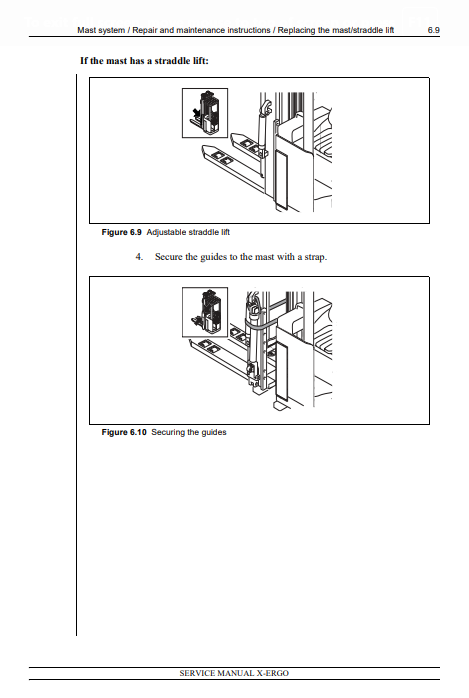 Mast system / Repair and maintenance instructions / Replacing the mast/straddle lift 6.9

If the mast has a straddle lift:

Figure 6.9 Adjustable straddle lift

4. Secure the guides to the mast with a strap.

Figure 6.10 Securing the guides

SERVICE MANUAL X-ERGO