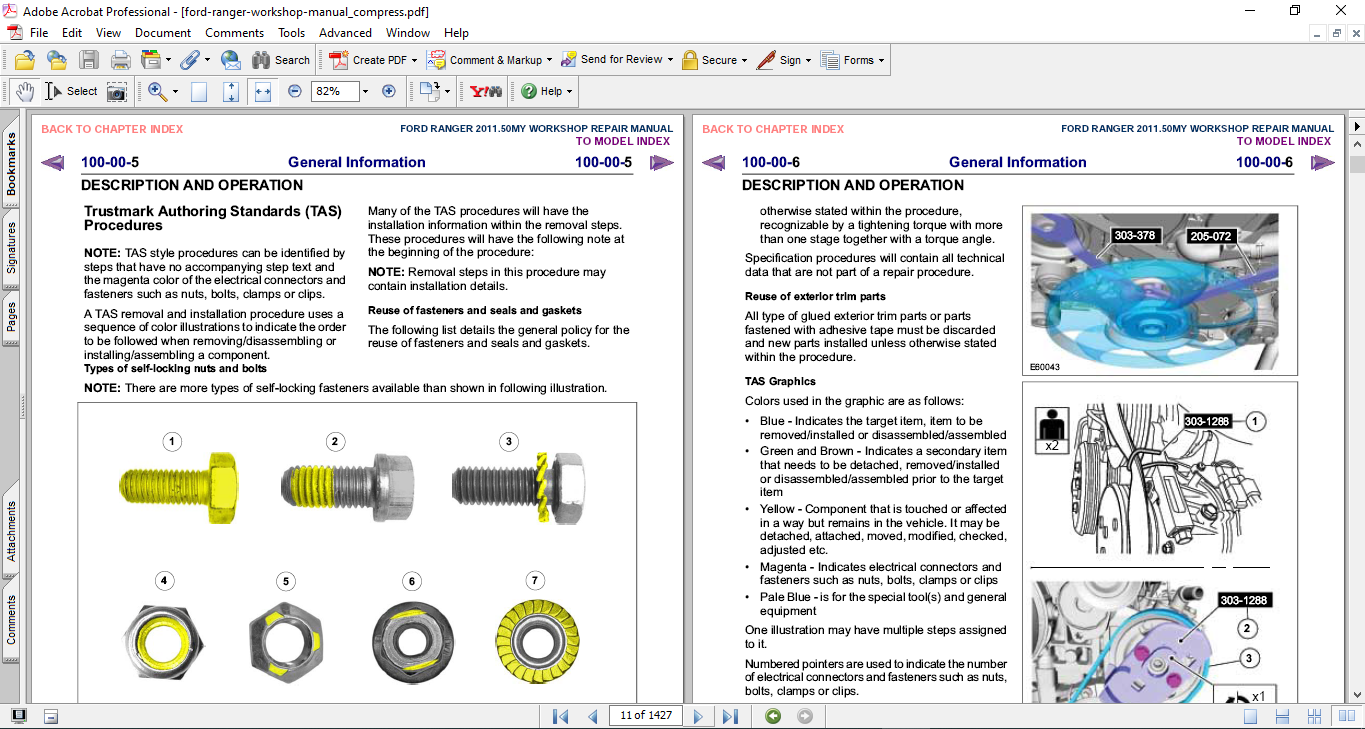 Adobe Acrobat Professional - [ford-ranger-workshop-manual_compress.pdf]

File Edit View Document Comments Tools Advanced Window Help

Search Create PDF Comment & Markup Send for Review Secure Sign Forms

Select 82% Help

Bookmarks Signatures Pages Attachments Comments

BACK TO CHAPTER INDEX

FORD RANGER 2011.50MY WORKSHOP REPAIR MANUAL
TO MODEL INDEX

100-00-5 General Information 100-00-5

DESCRIPTION AND OPERATION

Trustmark Authoring Standards (TAS) Procedures

NOTE: TAS style procedures can be identified by steps that have no accompanying step text and the magenta color of the electrical connectors and fasteners such as nuts, bolts, clamps or clips.

A TAS removal and installation procedure uses a sequence of color illustrations to indicate the order to be followed when removing/disassembling or installing/assembling a component.

Types of self-locking nuts and bolts

Many of the TAS procedures will have the installation information within the removal steps. These procedures will have the following note at the beginning of the procedure:

NOTE: Removal steps in this procedure may contain installation details.

Reuse of fasteners and seals and gaskets

The following list details the general policy for the reuse of fasteners and seals and gaskets.

NOTE: There are more types of self-locking fasteners available than shown in following illustration.

1 2 3 4 5 6 7

BACK TO CHAPTER INDEX

FORD RANGER 2011.50MY WORKSHOP REPAIR MANUAL
TO MODEL INDEX

100-00-6 General Information 100-00-6

DESCRIPTION AND OPERATION

otherwise stated within the procedure, recognizable by a tightening torque with more than one stage together with a torque angle.

Specification procedures will contain all technical data that are not part of a repair procedure.

Reuse of exterior trim parts

All type of glued exterior trim parts or parts fastened with adhesive tape must be discarded and new parts installed unless otherwise stated within the procedure.

TAS Graphics

Colors used in the graphic are as follows:

• Blue - Indicates the target item, item to be removed/installed or disassembled/assembled
• Green and Brown - Indicates a secondary item that needs to be detached, removed/installed or disassembled/assembled prior to the target item
• Yellow - Component that is touched or affected in a way but remains in the vehicle. It may be detached, attached, moved, modified, checked, adjusted etc.
• Magenta - Indicates electrical connectors and fasteners such as nuts, bolts, clamps or clips
• Pale Blue - is for the special tool(s) and general equipment

One illustration may have multiple steps assigned to it.

Numbered pointers are used to indicate the number of electrical connectors and fasteners such as nuts, bolts, clamps or clips.

303-378 205-072
E60043

x2 303-1288 1

303-1288 2 3 x1

11 of 1427