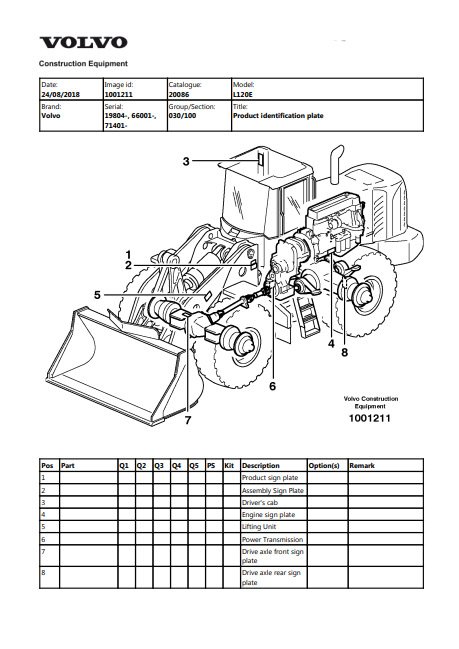 VOLVO

Construction Equipment

| Date: 24/08/2018 | Image id: 1001211 | Catalogue: 20086 | Model: L120E |
|---|---|---|---|
| Brand: Volvo | Serial: 19804-, 66001-, 71401- | Group/Section: 030/100 | Title: Product identification plate |

3
1
2
5
4
8
6
7

Volvo Construction Equipment
1001211

| Pos | Part | Q1 | Q2 | Q3 | Q4 | Q5 | PS | Kit | Description | Option(s) | Remark |
|---|---|---|---|---|---|---|---|---|---|---|---|
| 1 | | | | | | | | | Product sign plate | | |
| 2 | | | | | | | | | Assembly Sign Plate | | |
| 3 | | | | | | | | | Driver's cab | | |
| 4 | | | | | | | | | Engine sign plate | | |
| 5 | | | | | | | | | Lifting Unit | | |
| 6 | | | | | | | | | Power Transmission | | |
| 7 | | | | | | | | | Drive axle front sign plate | | |
| 8 | | | | | | | | | Drive axle rear sign plate | | |