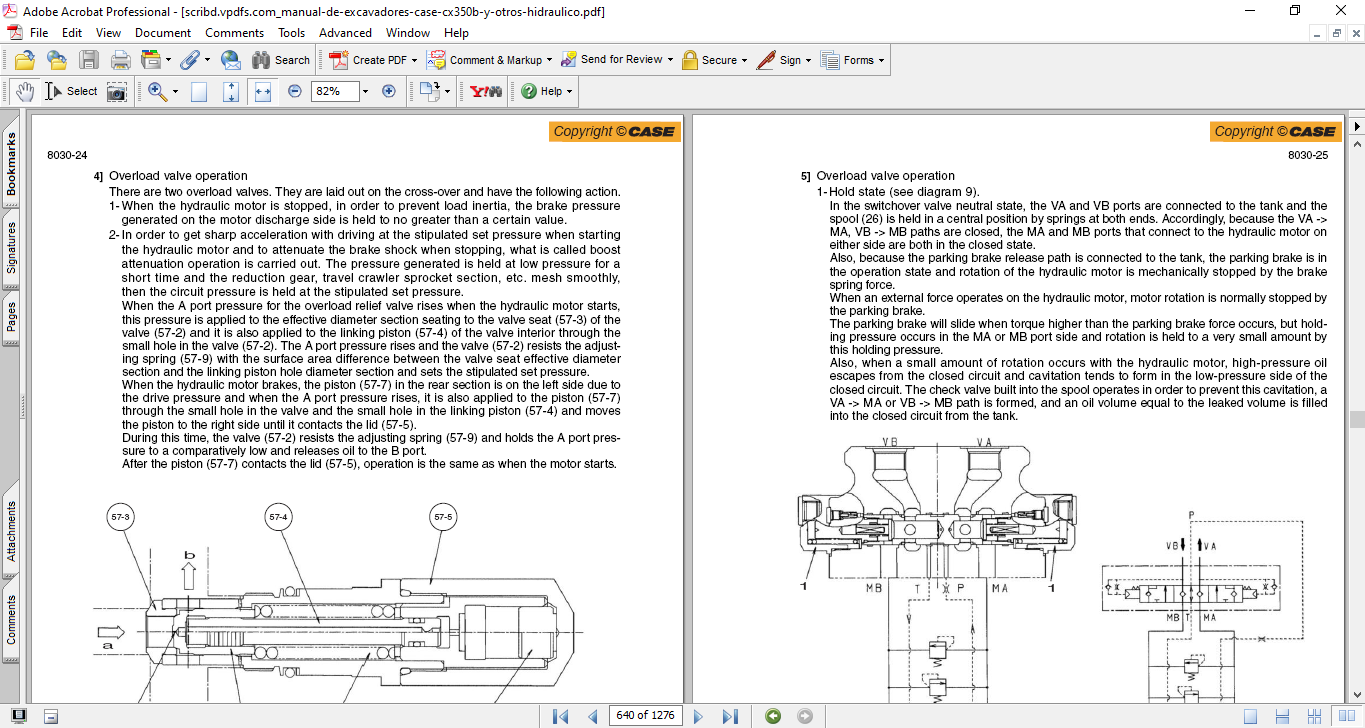 Adobe Acrobat Professional - [scribd.vpdfs.com_manual-de-excavadores-case-cx350b-y-otros-hidraulico.pdf]

File Edit View Document Comments Tools Advanced Window Help

Search Create PDF Comment & Markup Send for Review Secure Sign Forms

Select 82% Help

Bookmarks Signatures Pages Attachments Comments

Copyright © CASE

8030-24

4] Overload valve operation

There are two overload valves. They are laid out on the cross-over and have the following action.

1- When the hydraulic motor is stopped, in order to prevent load inertia, the brake pressure generated on the motor discharge side is held to no greater than a certain value.

2- In order to get sharp acceleration with driving at the stipulated set pressure when starting the hydraulic motor and to attenuate the brake shock when stopping, what is called boost attenuation operation is carried out. The pressure generated is held at low pressure for a short time and the reduction gear, travel crawler sprocket section, etc. mesh smoothly, then the circuit pressure is held at the stipulated set pressure.

When the A port pressure for the overload relief valve rises when the hydraulic motor starts, this pressure is applied to the effective diameter section seating to the valve seat (57-3) of the valve (57-2) and it is also applied to the linking piston (57-4) of the valve interior through the small hole in the valve (57-2). The A port pressure rises and the valve (57-2) resists the adjusting spring (57-9) with the surface area difference between the valve seat effective diameter section and the linking piston hole diameter section and sets the stipulated set pressure.

When the hydraulic motor brakes, the piston (57-7) in the rear section is on the left side due to the drive pressure and when the A port pressure rises, it is also applied to the piston (57-7) through the small hole in the valve and the small hole in the linking piston (57-4) and moves the piston to the right side until it contacts the lid (57-5).

During this time, the valve (57-2) resists the adjusting spring (57-9) and holds the A port pressure to a comparatively low and releases oil to the B port.

After the piston (57-7) contacts the lid (57-5), operation is the same as when the motor starts.

57-3 57-4 57-5 b a

Copyright © CASE

8030-25

5] Overload valve operation

1- Hold state (see diagram 9).

In the switchover valve neutral state, the VA and VB ports are connected to the tank and the spool (26) is held in a central position by springs at both ends. Accordingly, because the VA -> MA, VB -> MB paths are closed, the MA and MB ports that connect to the hydraulic motor on either side are both in the closed state.

Also, because the parking brake release path is connected to the tank, the parking brake is in the operation state and rotation of the hydraulic motor is mechanically stopped by the brake spring force.

When an external force operates on the hydraulic motor, motor rotation is normally stopped by the parking brake.

The parking brake will slide when torque higher than the parking brake force occurs, but holding pressure occurs in the MA or MB port side and rotation is held to a very small amount by this holding pressure.

Also, when a small amount of rotation occurs with the hydraulic motor, high-pressure oil escapes from the closed circuit and cavitation tends to form in the low-pressure side of the closed circuit. The check valve built into the spool operates in order to prevent this cavitation, a VA -> MA or VB -> MB path is formed, and an oil volume equal to the leaked volume is filled into the closed circuit from the tank.

VB VA 1 MB T P MA 1 P VB VA MB T MA

640 of 1276