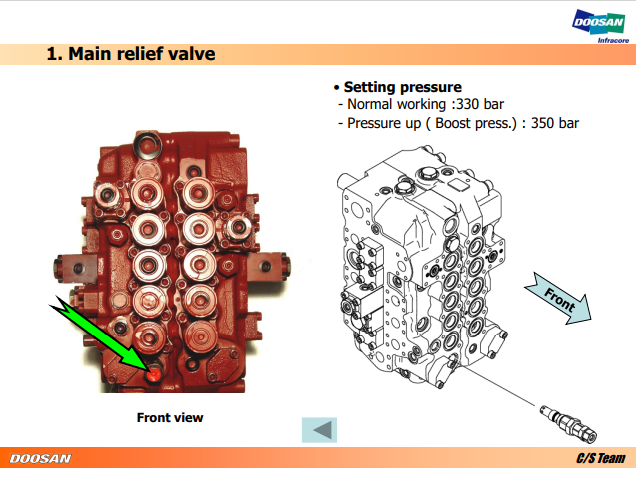 DOOSAN
Infracore

1. Main relief valve

• Setting pressure
- Normal working :330 bar
- Pressure up ( Boost press.) : 350 bar

Front

Front view

DOOSAN

C/S Team