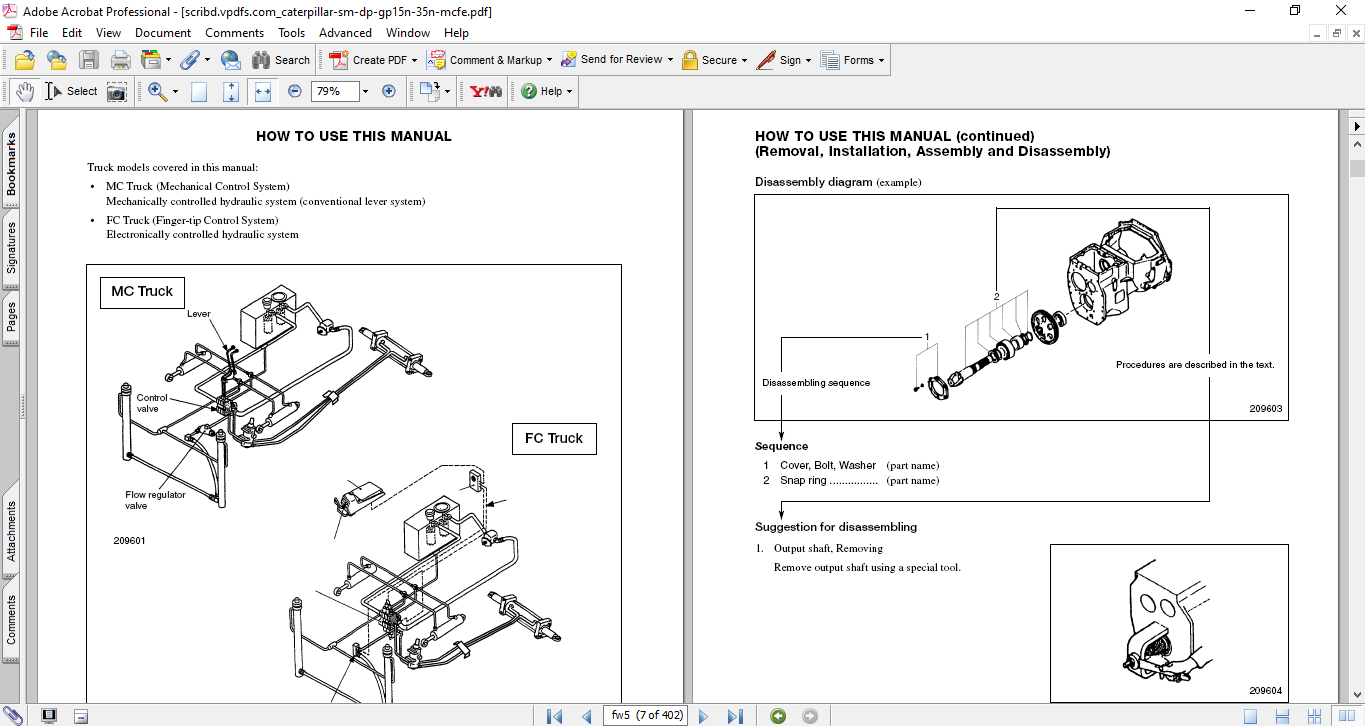 Adobe Acrobat Professional - [scribd.vpdfs.com_caterpillar-sm-dp-gp15n-35n-mcfe.pdf]

File Edit View Document Comments Tools Advanced Window Help

Search Create PDF Comment & Markup Send for Review Secure Sign Forms

Select 79% Help

Bookmarks Signatures Pages Attachments Comments

HOW TO USE THIS MANUAL

Truck models covered in this manual:

• MC Truck (Mechanical Control System)
Mechanically controlled hydraulic system (conventional lever system)

• FC Truck (Finger-tip Control System)
Electronically controlled hydraulic system

MC Truck

Lever

Control valve

Flow regulator valve

209601

FC Truck

HOW TO USE THIS MANUAL (continued)
(Removal, Installation, Assembly and Disassembly)

Disassembly diagram (example)

2

1

Disassembling sequence

Procedures are described in the text.

209603

Sequence

1 Cover, Bolt, Washer (part name)
2 Snap ring ................ (part name)

Suggestion for disassembling

1. Output shaft, Removing
Remove output shaft using a special tool.

209604

fw5 (7 of 402)