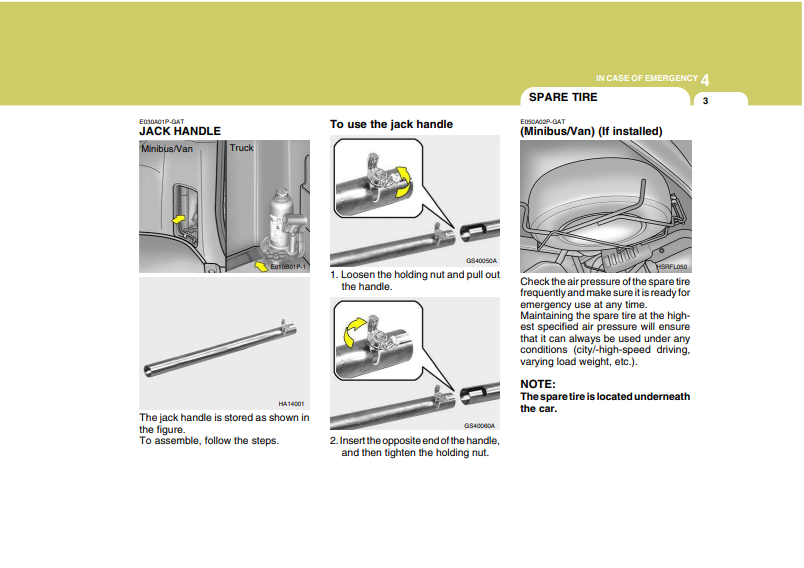 IN CASE OF EMERGENCY 4

SPARE TIRE

3

E030A01P-GAT
JACK HANDLE

Minibus/Van

Truck

E010B01P-1

HA14001

The jack handle is stored as shown in the figure.
To assemble, follow the steps.

To use the jack handle

GS40050A

1. Loosen the holding nut and pull out the handle.

GS40060A

2. Insert the opposite end of the handle, and then tighten the holding nut.

E050A02P-GAT
(Minibus/Van) (If installed)

HSRFL050

Check the air pressure of the spare tire frequently and make sure it is ready for emergency use at any time.
Maintaining the spare tire at the highest specified air pressure will ensure that it can always be used under any conditions (city/-high-speed driving, varying load weight, etc.).

NOTE:
The spare tire is located underneath the car.