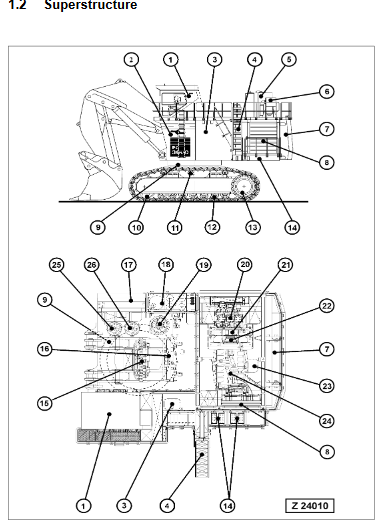 1.2 Superstructure

2
1
3
4
5
6
7
8
9
10
11
12
13
14

25
26
17
18
19
20
21
9
22
16
7
23
15
24
8
1
3
4
14

Z 24010