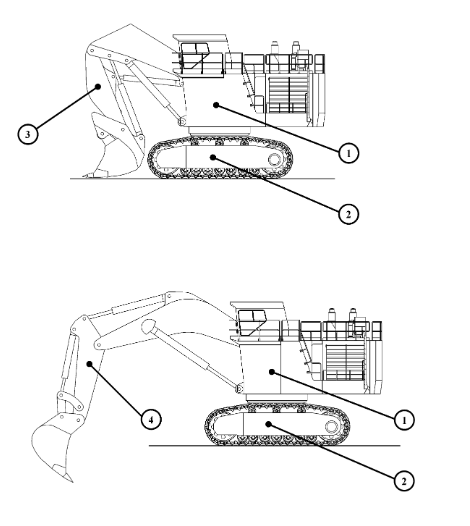 3
1
2
4
1
2