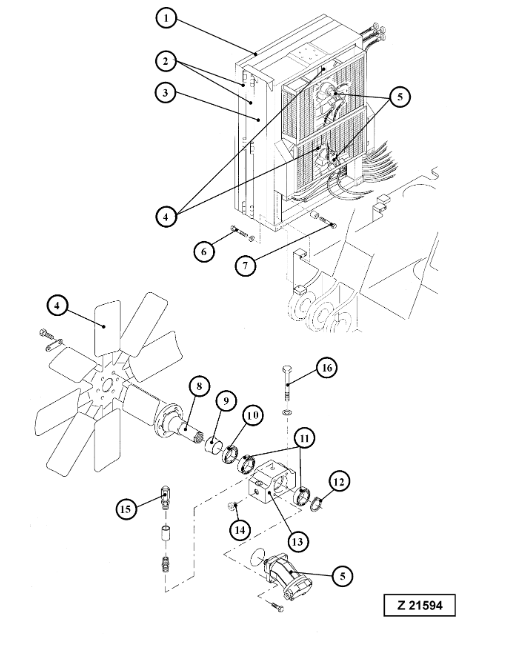 1
2
3
5
4
6
7
4
16
8
9
10
11
12
15
14
13
5
Z 21594