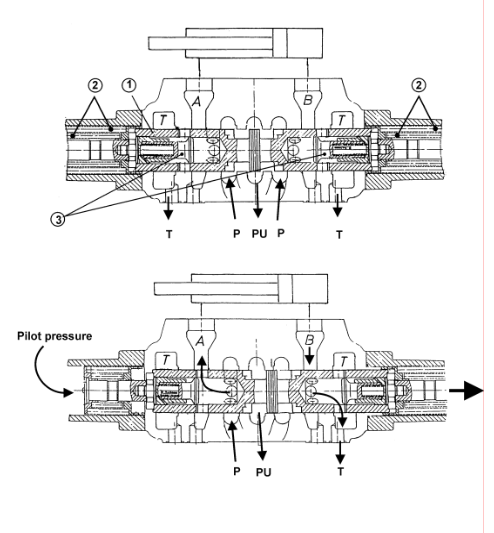 2
1
2
A
B
T
T
3
T
P
PU
P
T

Pilot pressure
A
B
T
T
P
PU
T