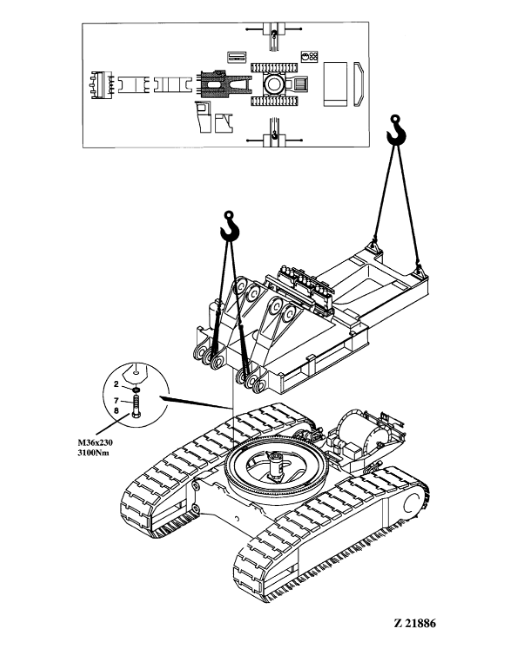 2
7
8
M36x230
3100Nm

Z 21886