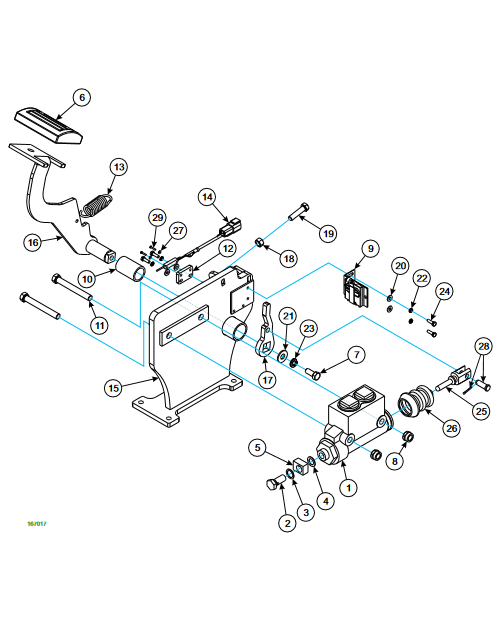 6
13
14
29
27
19
16
12
18
9
10
20
22
24
11
21
23
7
28
15
17
25
26
5
8
1
4
3
2
16/017