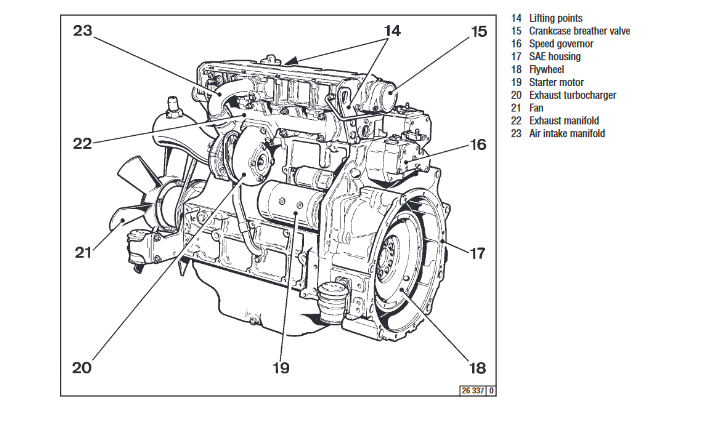 23
14
15
22
16
21
17
20
19
18
26 337 0

14 Lifting points
15 Crankcase breather valve
16 Speed governor
17 SAE housing
18 Flywheel
19 Starter motor
20 Exhaust turbocharger
21 Fan
22 Exhaust manifold
23 Air intake manifold