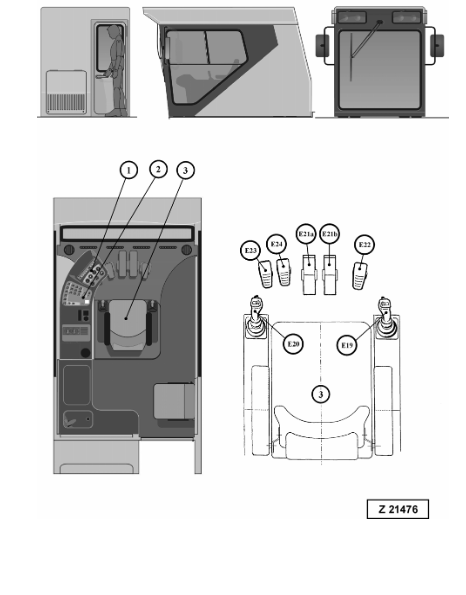 1
2
3
E23
E24
E21a
E21b
E22
E20
E19
3
Z 21476