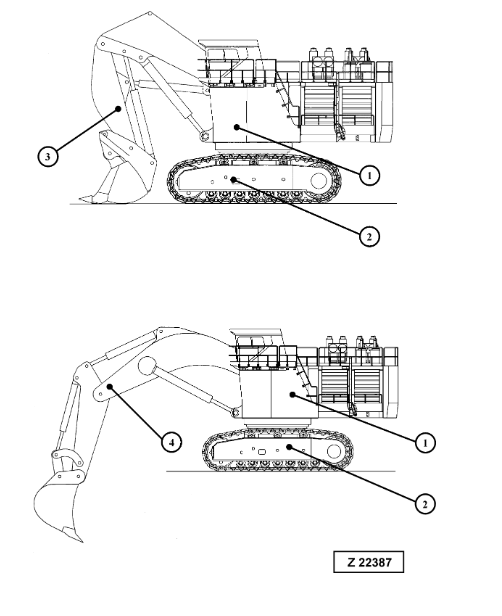 3
1
2
4
1
2
Z 22387