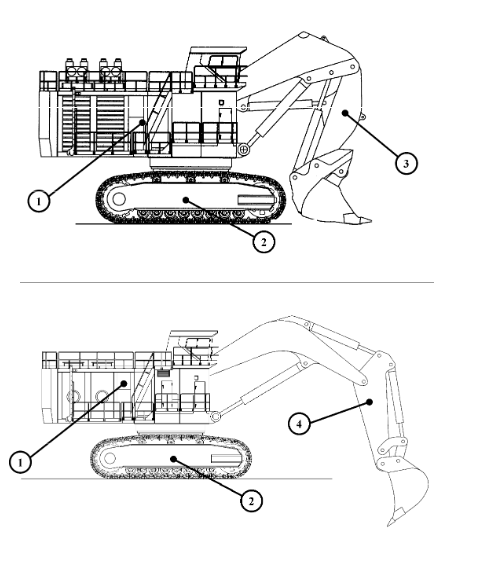 1
2
3

1
2
4