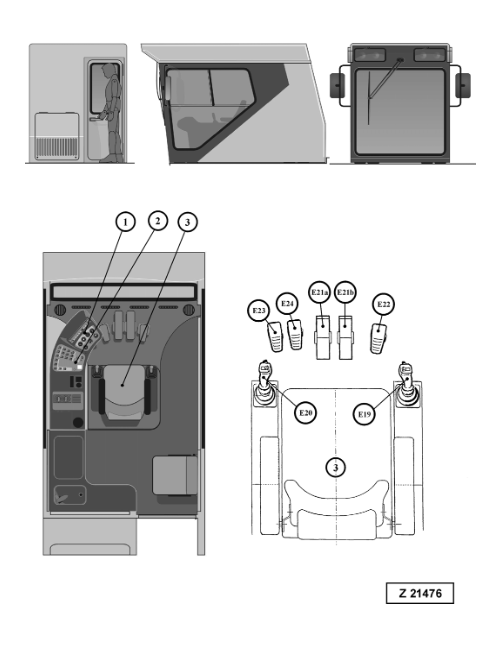 1
2
3

E23
E24
E21a
E21b
E22

E20
E19

3

Z 21476