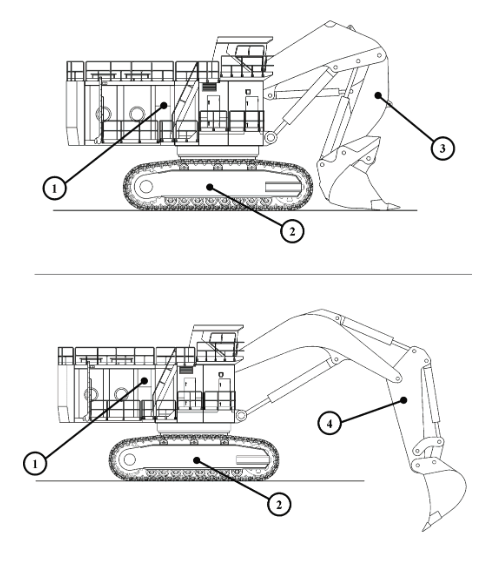 1
2
3
1
2
4