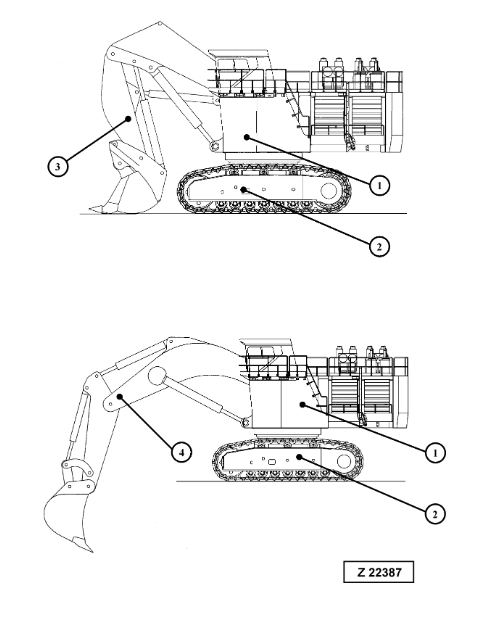 3

1

2

4

1

2

Z 22387