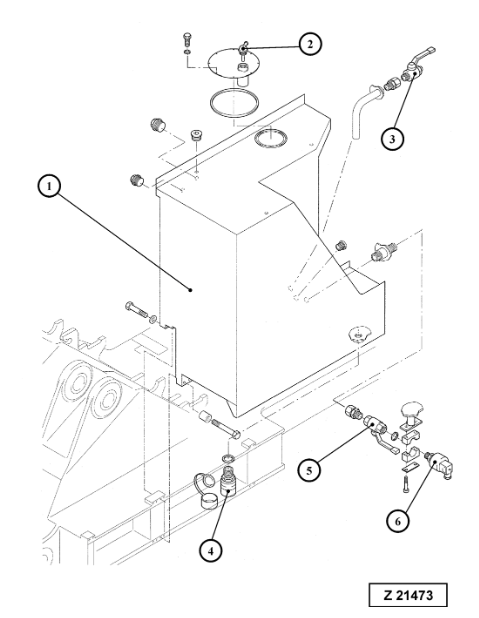 2
3
1
5
6
4
Z 21473