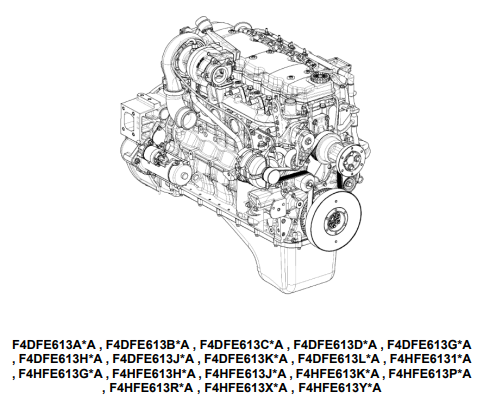 F4DFE613A*A , F4DFE613B*A , F4DFE613C*A , F4DFE613D*A , F4DFE613G*A , F4DFE613H*A , F4DFE613J*A , F4DFE613K*A , F4DFE613L*A , F4HFE6131*A , F4HFE613G*A , F4HFE613H*A , F4HFE613J*A , F4HFE613K*A , F4HFE613P*A , F4HFE613R*A , F4HFE613X*A , F4HFE613Y*A