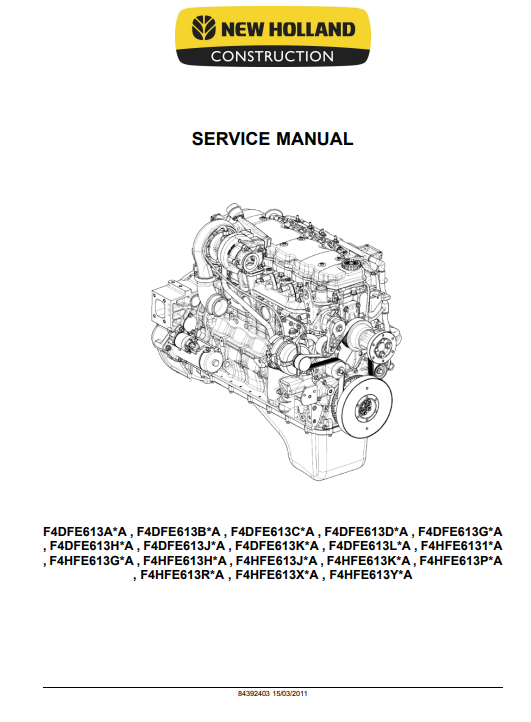 NEW HOLLAND
CONSTRUCTION

SERVICE MANUAL

F4DFE613A*A , F4DFE613B*A , F4DFE613C*A , F4DFE613D*A , F4DFE613G*A , F4DFE613H*A , F4DFE613J*A , F4DFE613K*A , F4DFE613L*A , F4HFE6131*A , F4HFE613G*A , F4HFE613H*A , F4HFE613J*A , F4HFE613K*A , F4HFE613P*A , F4HFE613R*A , F4HFE613X*A , F4HFE613Y*A

84392403 15/03/2011