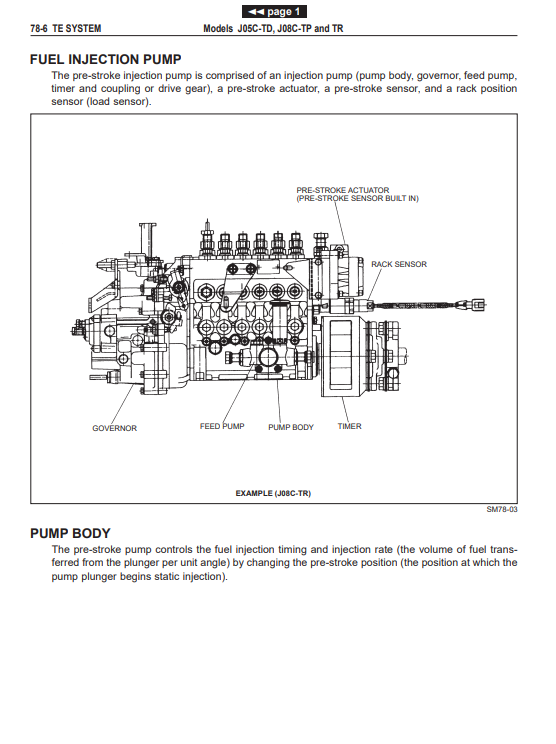 ◄◄ page 1

78-6 TE SYSTEM Models J05C-TD, J08C-TP and TR

FUEL INJECTION PUMP

The pre-stroke injection pump is comprised of an injection pump (pump body, governor, feed pump, timer and coupling or drive gear), a pre-stroke actuator, a pre-stroke sensor, and a rack position sensor (load sensor).

PRE-STROKE ACTUATOR (PRE-STROKE SENSOR BUILT IN)

RACK SENSOR

GOVERNOR

FEED PUMP

PUMP BODY

TIMER

EXAMPLE (J08C-TR)

SM78-03

PUMP BODY

The pre-stroke pump controls the fuel injection timing and injection rate (the volume of fuel transferred from the plunger per unit angle) by changing the pre-stroke position (the position at which the pump plunger begins static injection).