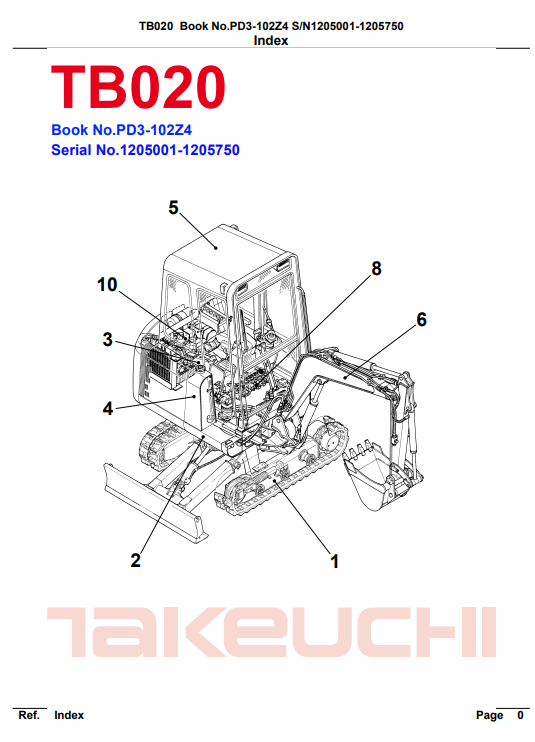 TB020 Book No.PD3-102Z4 S/N1205001-1205750
Index

TB020

Book No.PD3-102Z4
Serial No.1205001-1205750

5
8
10
6
3
4
2
1

TAKEUCHI

Ref. Index

Page 0