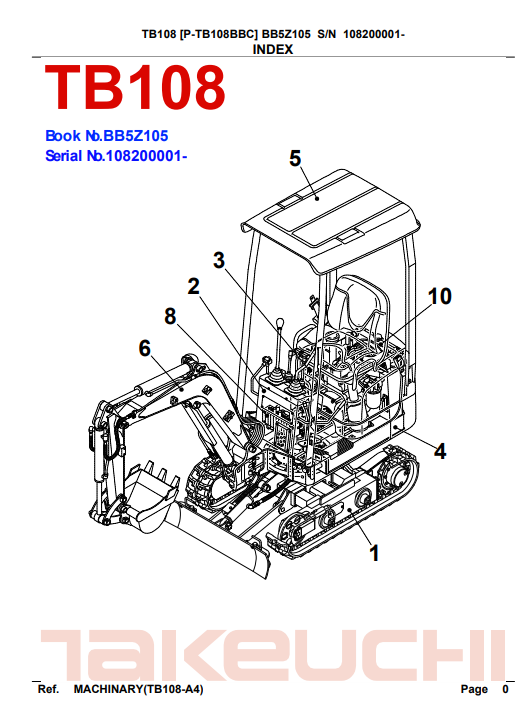 TB108 [P-TB108BBC] BB5Z105 S/N 108200001-
INDEX

TB108

Book No.BB5Z105
Serial No.108200001-

5
3
2
10
8
6
4
1

TAKEUCHI

Ref. MACHINARY(TB108-A4)

Page 0