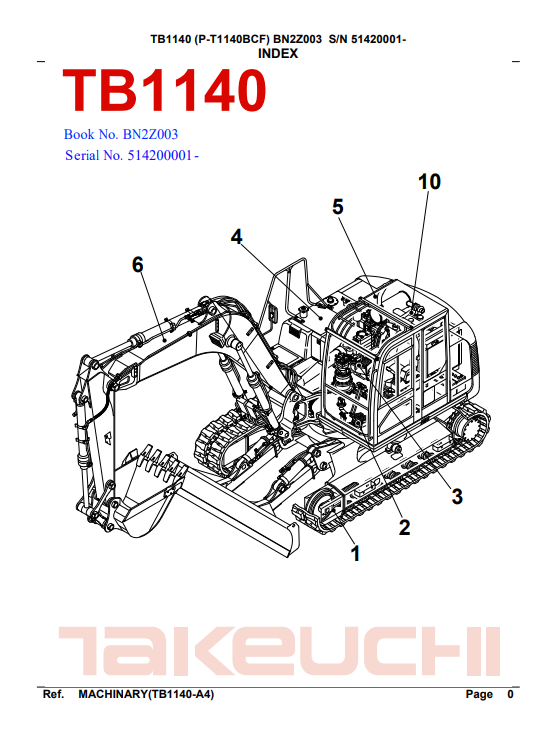 TB1140 (P-T1140BCF) BN2Z003 S/N 51420001-
INDEX

TB1140

Book No. BN2Z003
Serial No. 514200001-

10
5
4
6
3
2
1

TAKEUCHI

Ref. MACHINARY(TB1140-A4) Page 0