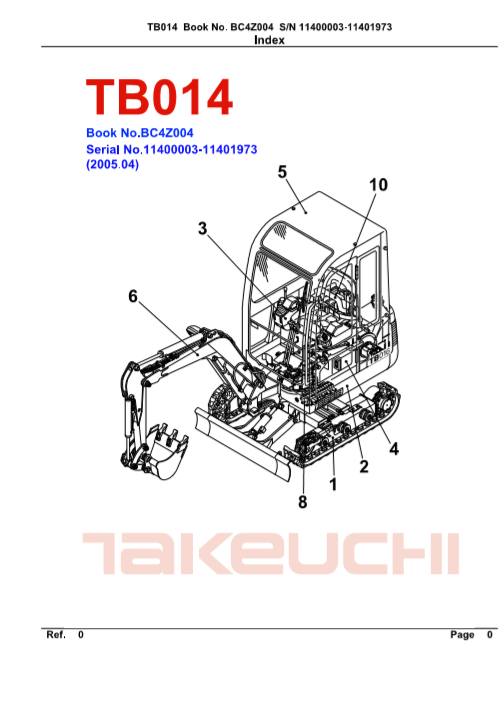 TB014 Book No. BC4Z004 S/N 11400003-11401973
Index

TB014
Book No.BC4Z004
Serial No.11400003-11401973
(2005.04)

5
10
3
6
4
2
1
8

TAKEUCHI

Ref. 0
Page 0