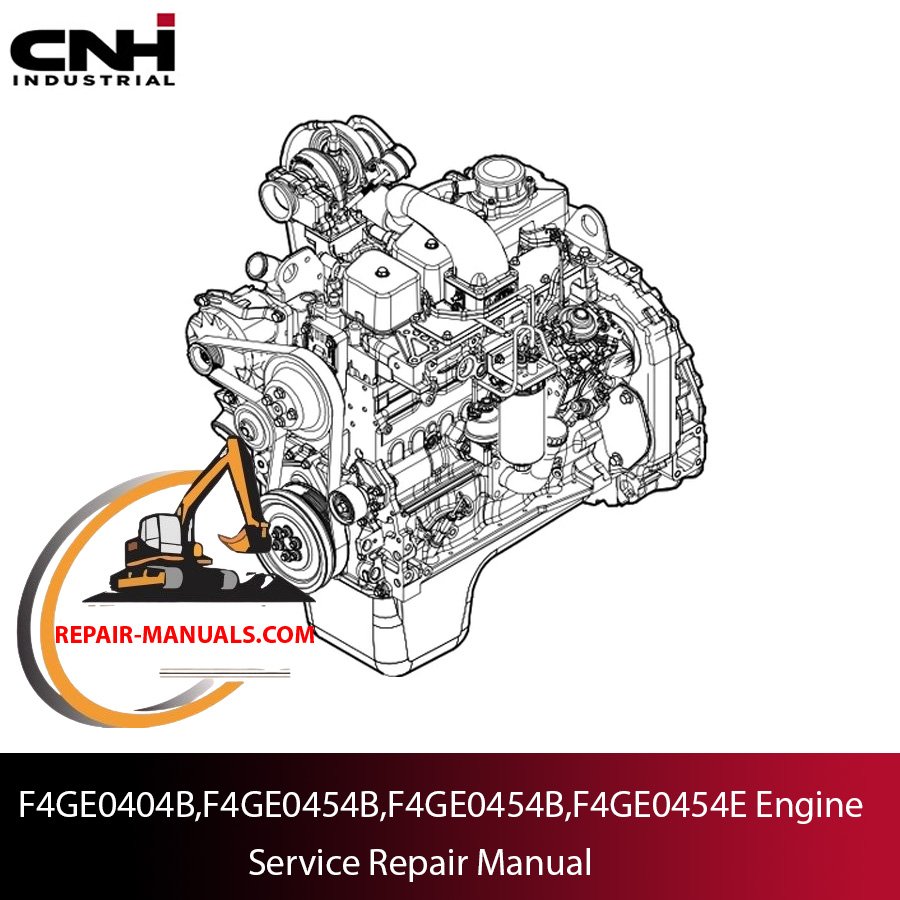 CNH
INDUSTRIAL

REPAIR-MANUALS.COM

F4GE0404B,F4GE0454B,F4GE0454B,F4GE0454E Engine
Service Repair Manual